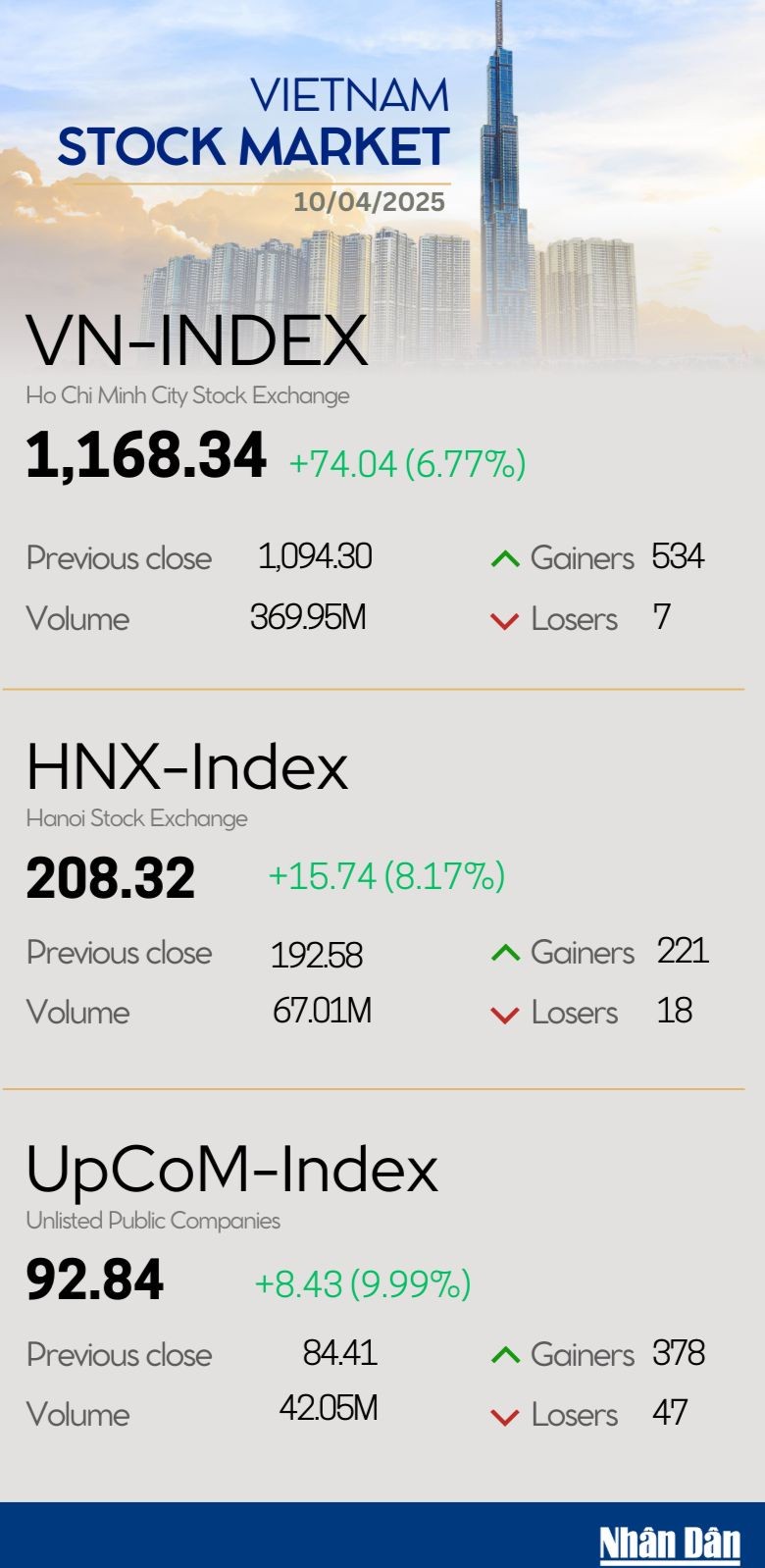 VIETNAM
STOCK MARKET
10/04/2025

VN-INDEX
Ho Chi Minh City Stock Exchange
1,168.34 +74.04 (6.77%)

Previous close 1,094.30 Gainers 534
Volume 369.95M Losers 7

HNX-Index
Hanoi Stock Exchange
208.32 +15.74 (8.17%)

Previous close 192.58 Gainers 221
Volume 67.01M Losers 18

UpCoM-Index
Unlisted Public Companies
92.84 +8.43 (9.99%)

Previous close 84.41 Gainers 378
Volume 42.05M Losers 47

Nhân Dân