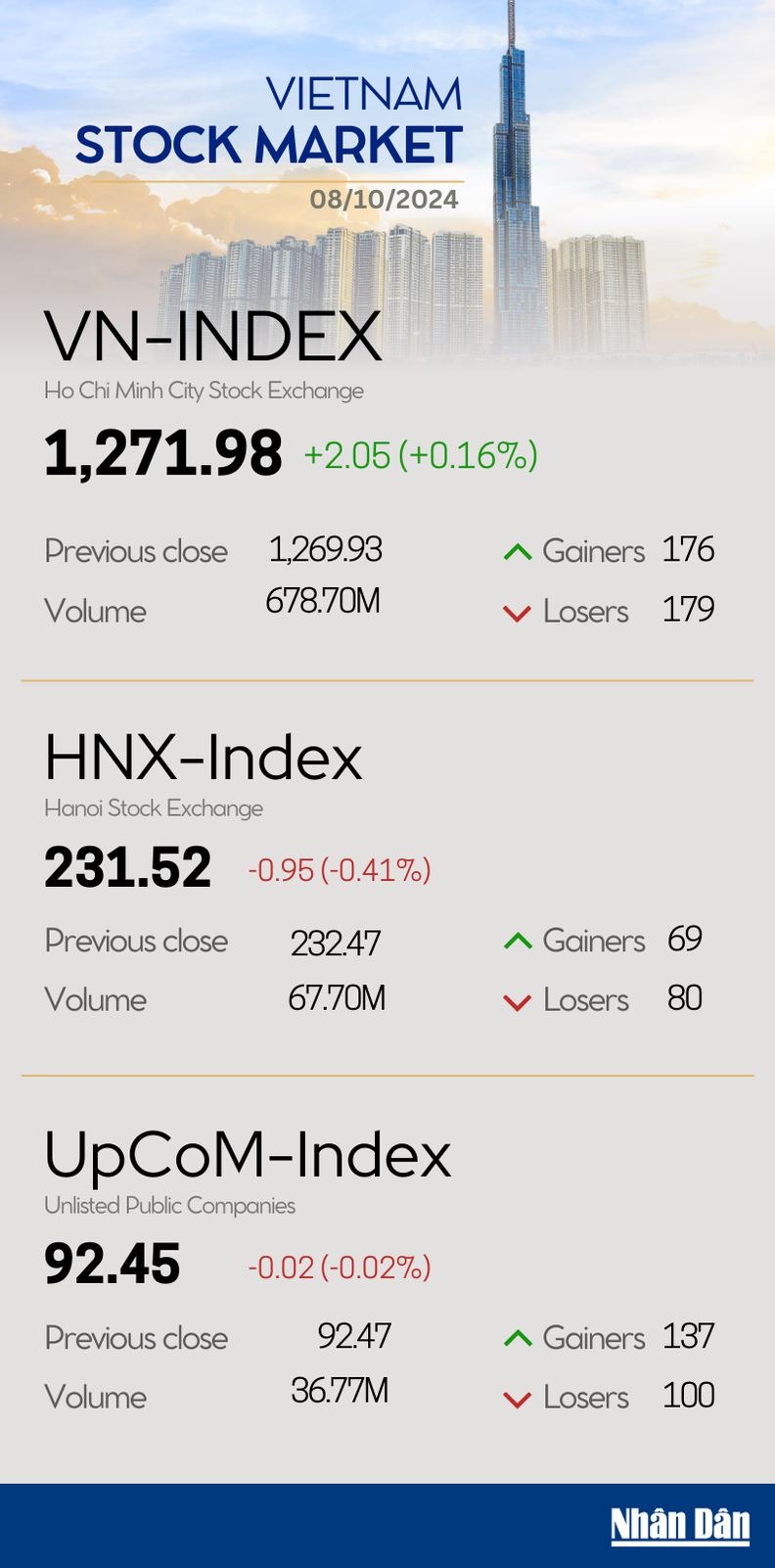 VIETNAM
STOCK MARKET
08/10/2024

VN-INDEX
Ho Chi Minh City Stock Exchange
1,271.98 +2.05 (+0.16%)

Previous close 1,269.93
Volume 678.70M
Gainers 176
Losers 179

HNX-Index
Hanoi Stock Exchange
231.52 -0.95 (-0.41%)

Previous close 232.47
Volume 67.70M
Gainers 69
Losers 80

UpCoM-Index
Unlisted Public Companies
92.45 -0.02 (-0.02%)

Previous close 92.47
Volume 36.77M
Gainers 137
Losers 100

Nhân Dân