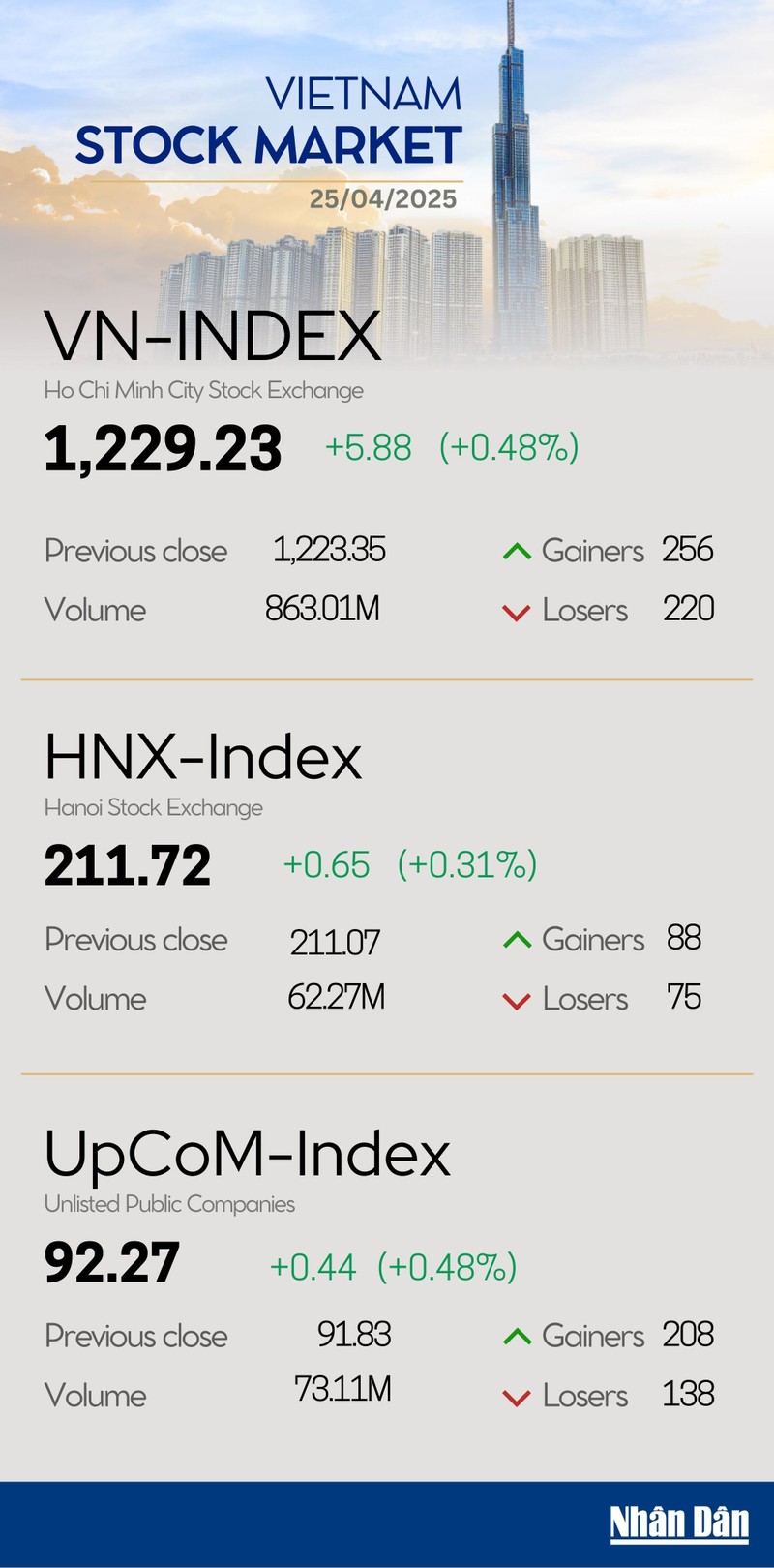 VIETNAM
STOCK MARKET
25/04/2025

VN-INDEX
Ho Chi Minh City Stock Exchange
1,229.23 +5.88 (+0.48%)

Previous close 1,223.35 Gainers 256
Volume 863.01M Losers 220

HNX-Index
Hanoi Stock Exchange
211.72 +0.65 (+0.31%)

Previous close 211.07 Gainers 88
Volume 62.27M Losers 75

UpCoM-Index
Unlisted Public Companies
92.27 +0.44 (+0.48%)

Previous close 91.83 Gainers 208
Volume 73.11M Losers 138

Nhân Dân